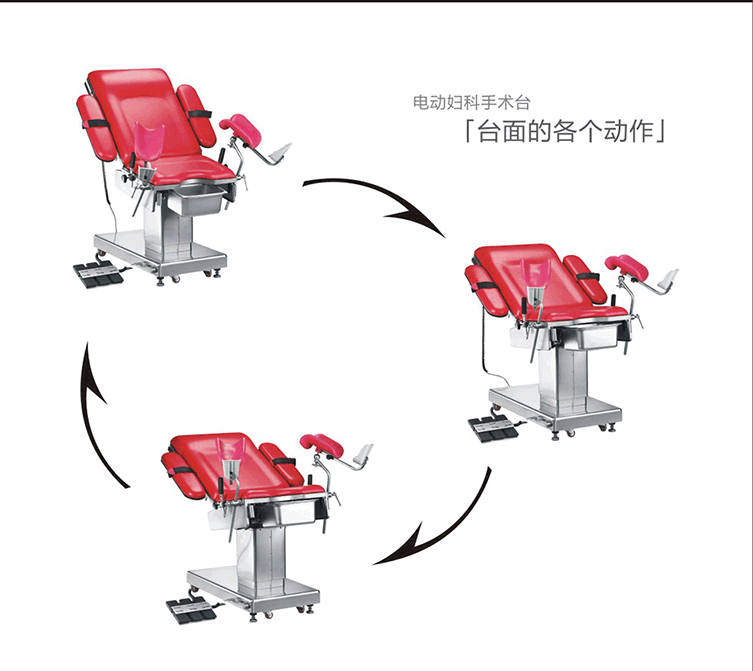 电动妇科手术台

「台面的各个动作」